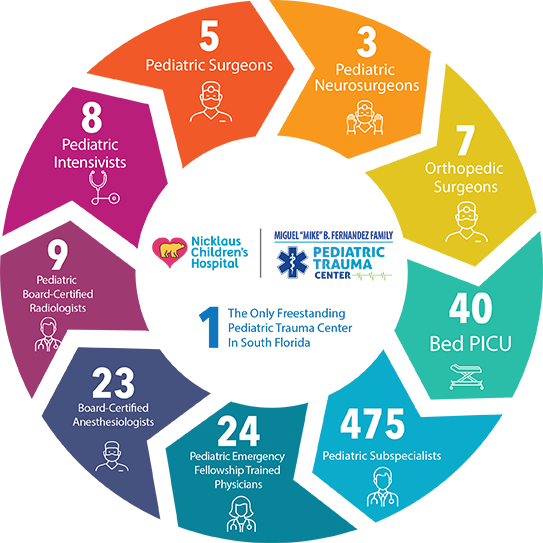 5
Pediatric Surgeons

3
Pediatric Neurosurgeons

7
Orthopedic Surgeons

40
Bed PICU

475
Pediatric Subspecialists

24
Pediatric Emergency Fellowship Trained Physicians

23
Board-Certified Anesthesiologists

9
Pediatric Board-Certified Radiologists

8
Pediatric Intensivists

Nicklaus Children's Hospital

MIGUEL "MIKE" B. FERNANDEZ FAMILY
PEDIATRIC TRAUMA CENTER

1
The Only Freestanding Pediatric Trauma Center In South Florida